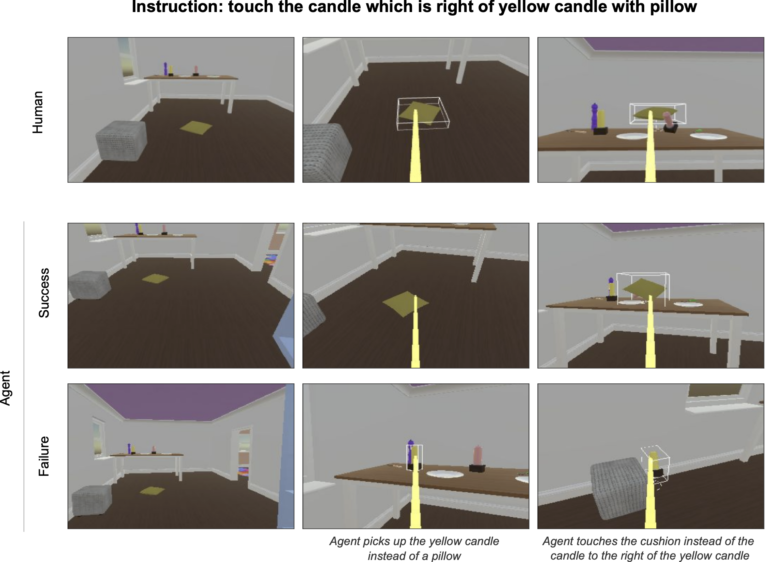 Instruction: touch the candle which is right of yellow candle with pillow

Human

Agent

Success

Failure

Agent picks up the yellow candle instead of a pillow

Agent touches the cushion instead of the candle to the right of the yellow candle